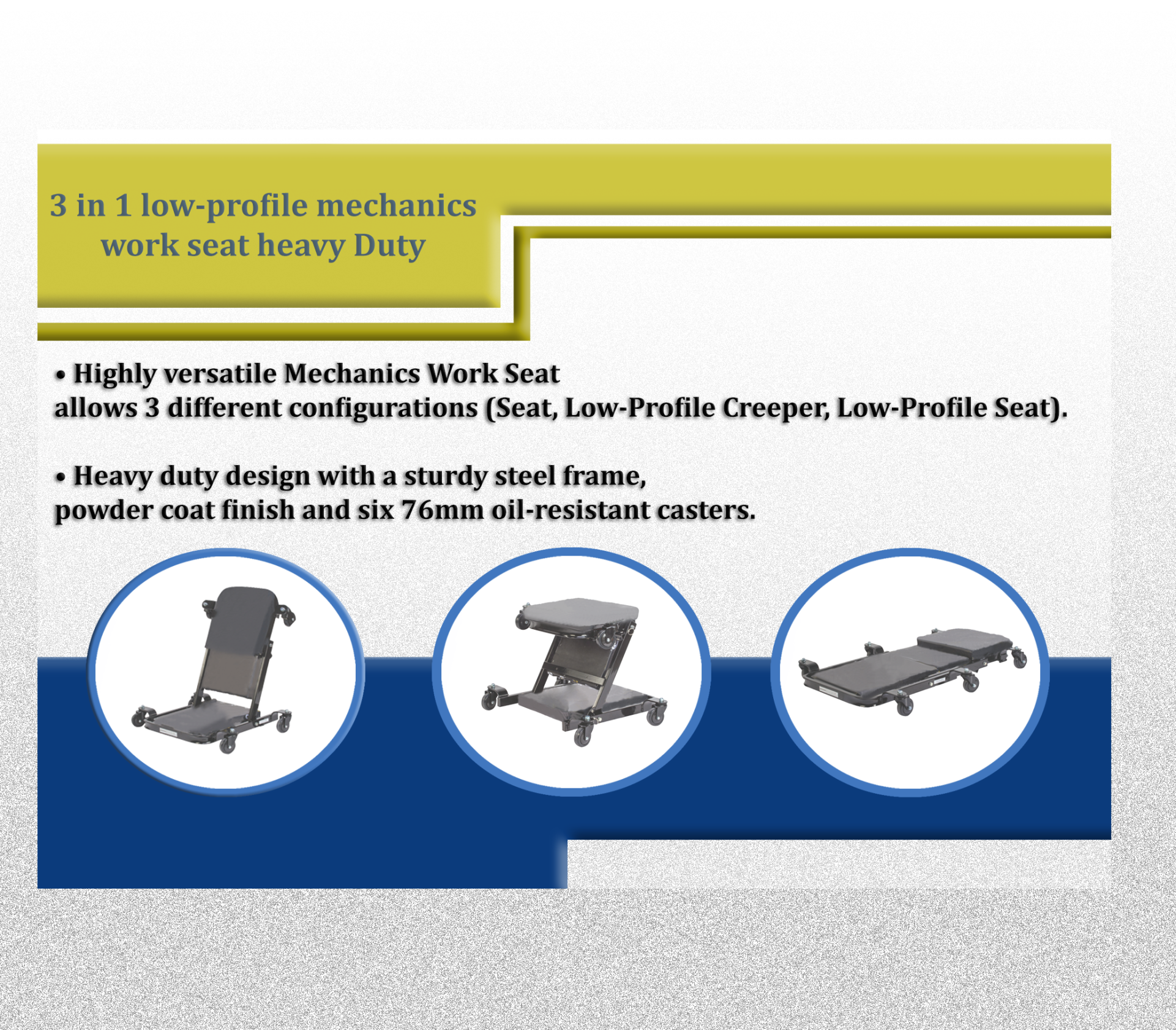 3 in 1 low-profile mechanics work seat heavy Duty

• Highly versatile Mechanics Work Seat allows 3 different configurations (Seat, Low-Profile Creeper, Low-Profile Seat).

• Heavy duty design with a sturdy steel frame, powder coat finish and six 76mm oil-resistant casters.